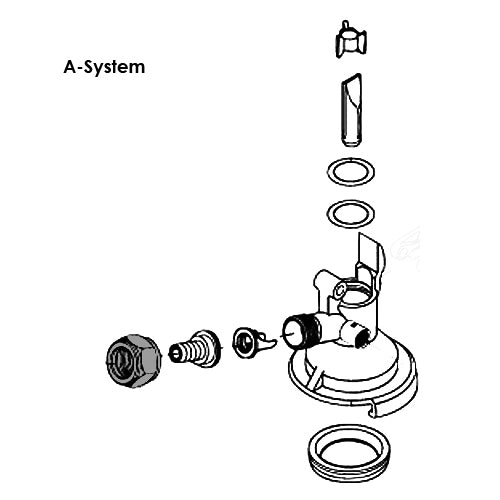 A-System