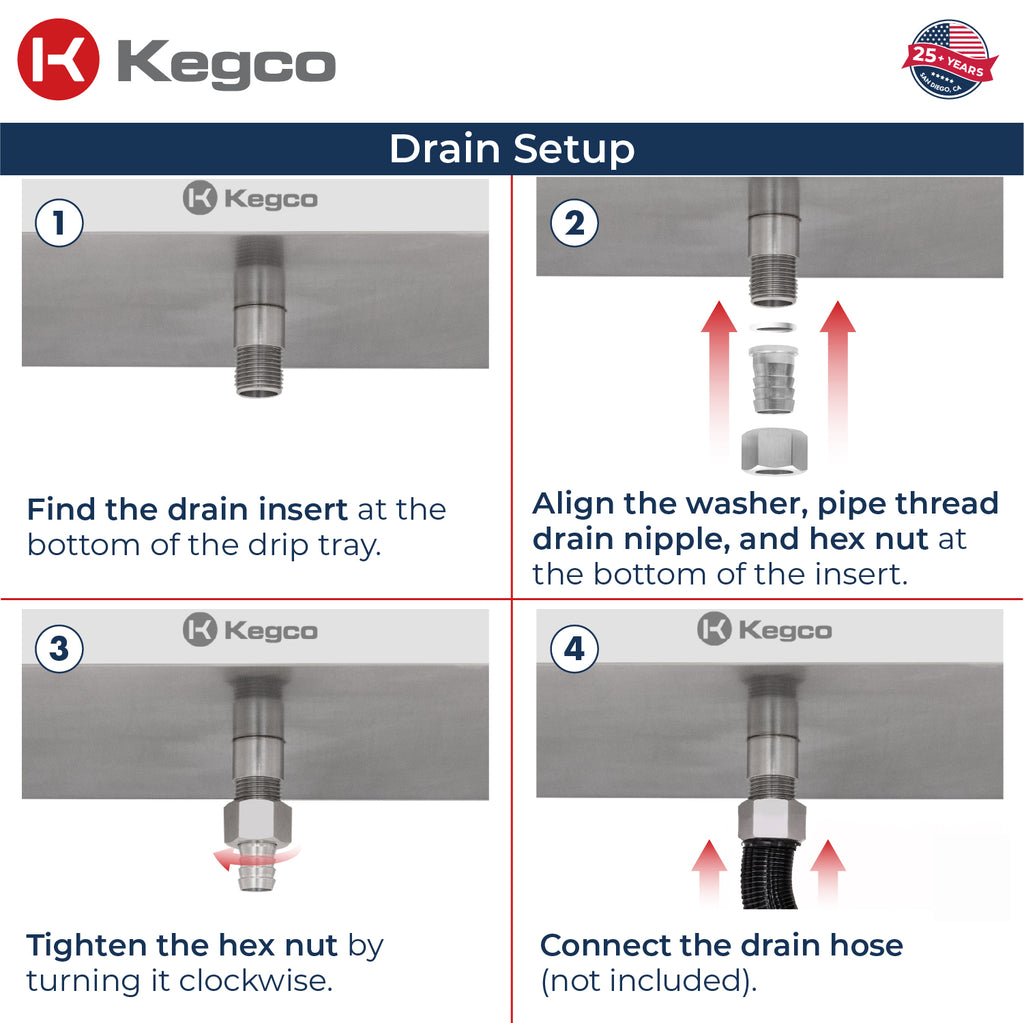 Kegco

25+ YEARS
SAN DIEGO, CA

Drain Setup

1
Kegco

Find the drain insert at the bottom of the drip tray.

2

Align the washer, pipe thread drain nipple, and hex nut at the bottom of the insert.

3
Kegco

Tighten the hex nut by turning it clockwise.

4
Kegco

Connect the drain hose (not included).