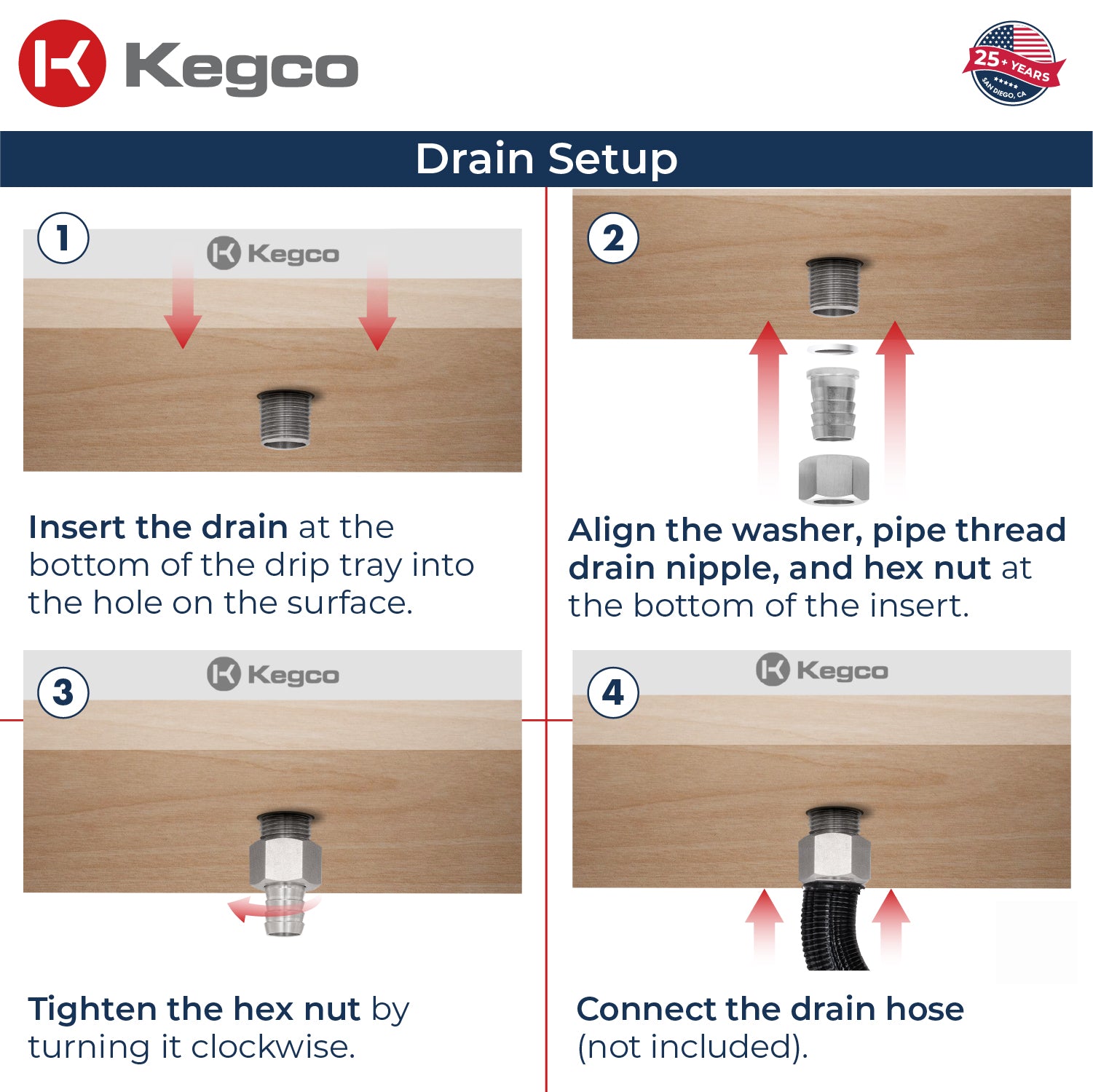 Kegco

25+ YEARS
SAN DIEGO, CA

Drain Setup

1

Kegco

Insert the drain at the bottom of the drip tray into the hole on the surface.

2

Align the washer, pipe thread drain nipple, and hex nut at the bottom of the insert.

3

Kegco

Tighten the hex nut by turning it clockwise.

4

Kegco

Connect the drain hose (not included).