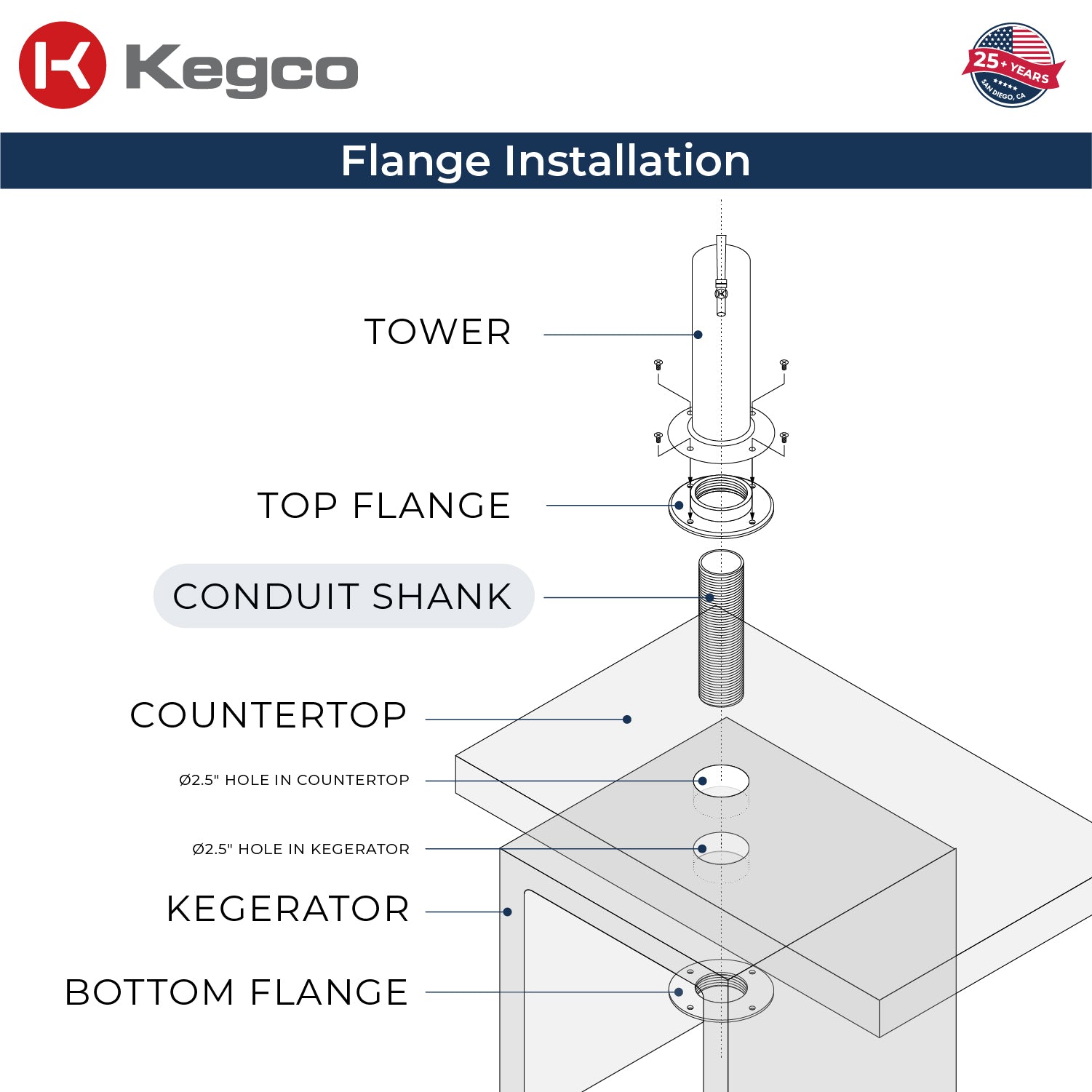 Kegco

25+ YEARS
SAN DIEGO, CA

Flange Installation

TOWER

TOP FLANGE

CONDUIT SHANK

COUNTERTOP

Ø2.5" HOLE IN COUNTERTOP

Ø2.5" HOLE IN KEGERATOR

KEGERATOR

BOTTOM FLANGE