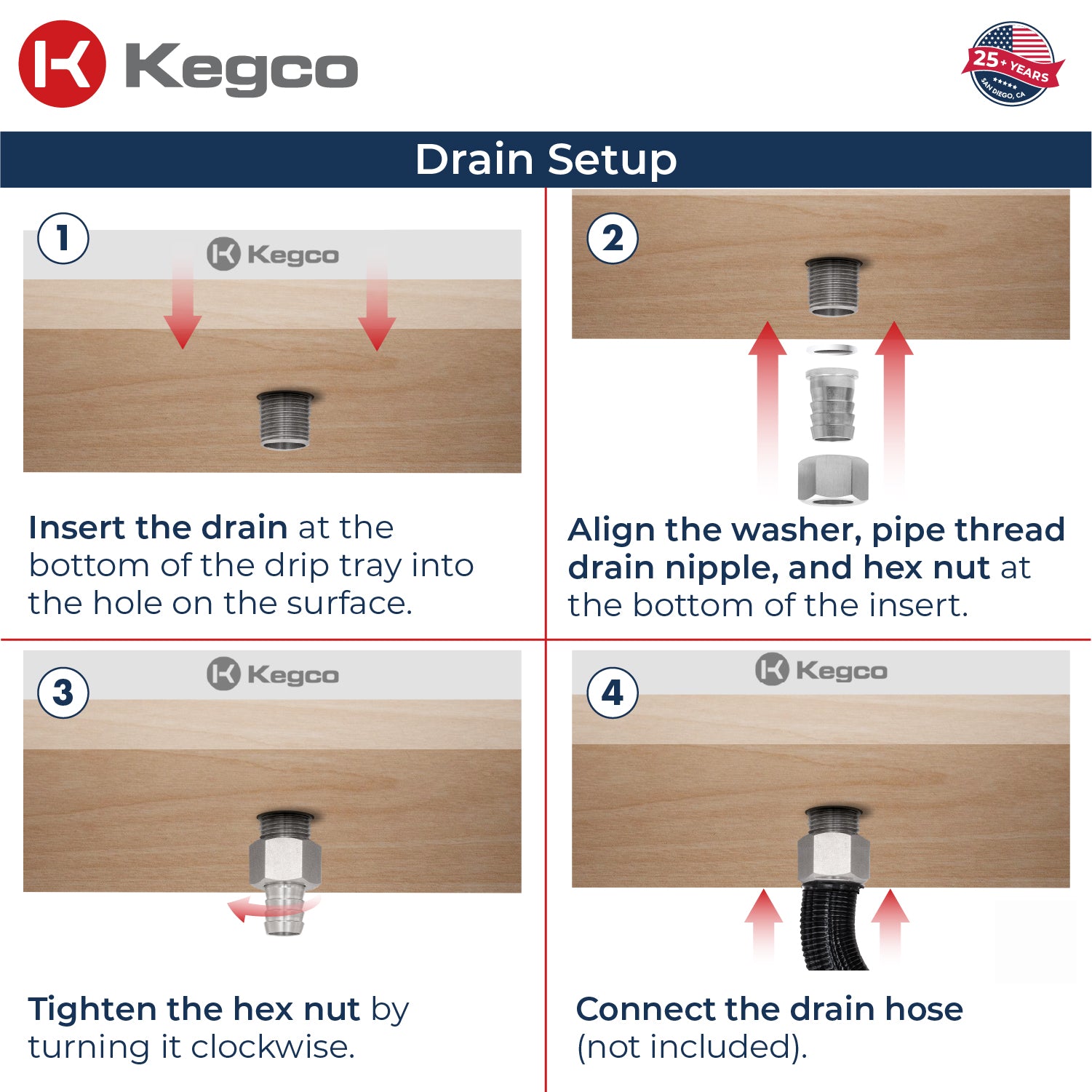 Kegco

25+ YEARS
SAN DIEGO, CA

Drain Setup

1

Kegco

Insert the drain at the bottom of the drip tray into the hole on the surface.

2

Align the washer, pipe thread drain nipple, and hex nut at the bottom of the insert.

3

Kegco

Tighten the hex nut by turning it clockwise.

4

Kegco

Connect the drain hose (not included).