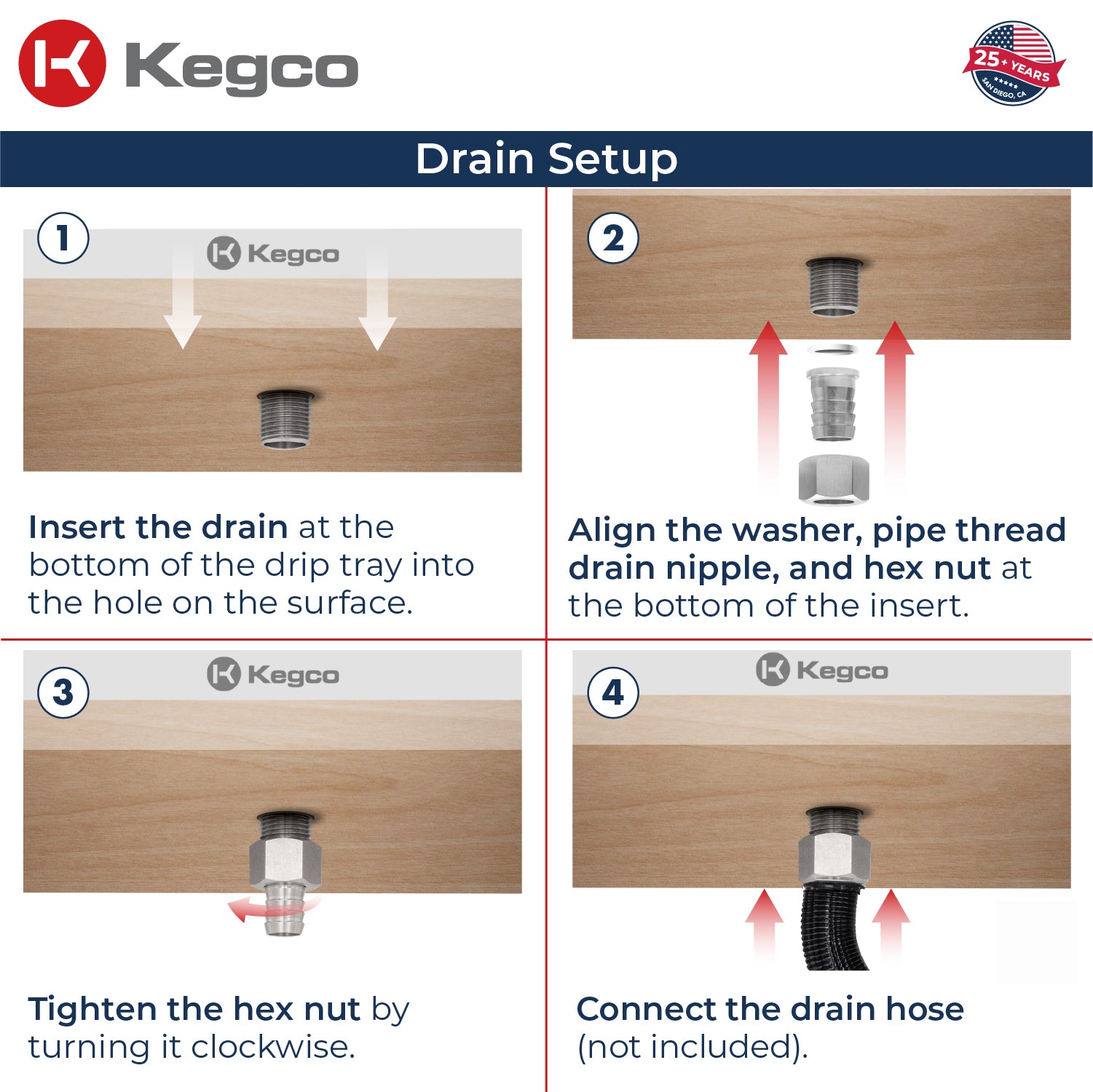 Kegco

25+ YEARS
SAN DIEGO, CA

Drain Setup

1
Kegco

Insert the drain at the bottom of the drip tray into the hole on the surface.

2

Align the washer, pipe thread drain nipple, and hex nut at the bottom of the insert.

3
Kegco

Tighten the hex nut by turning it clockwise.

4
Kegco

Connect the drain hose (not included).