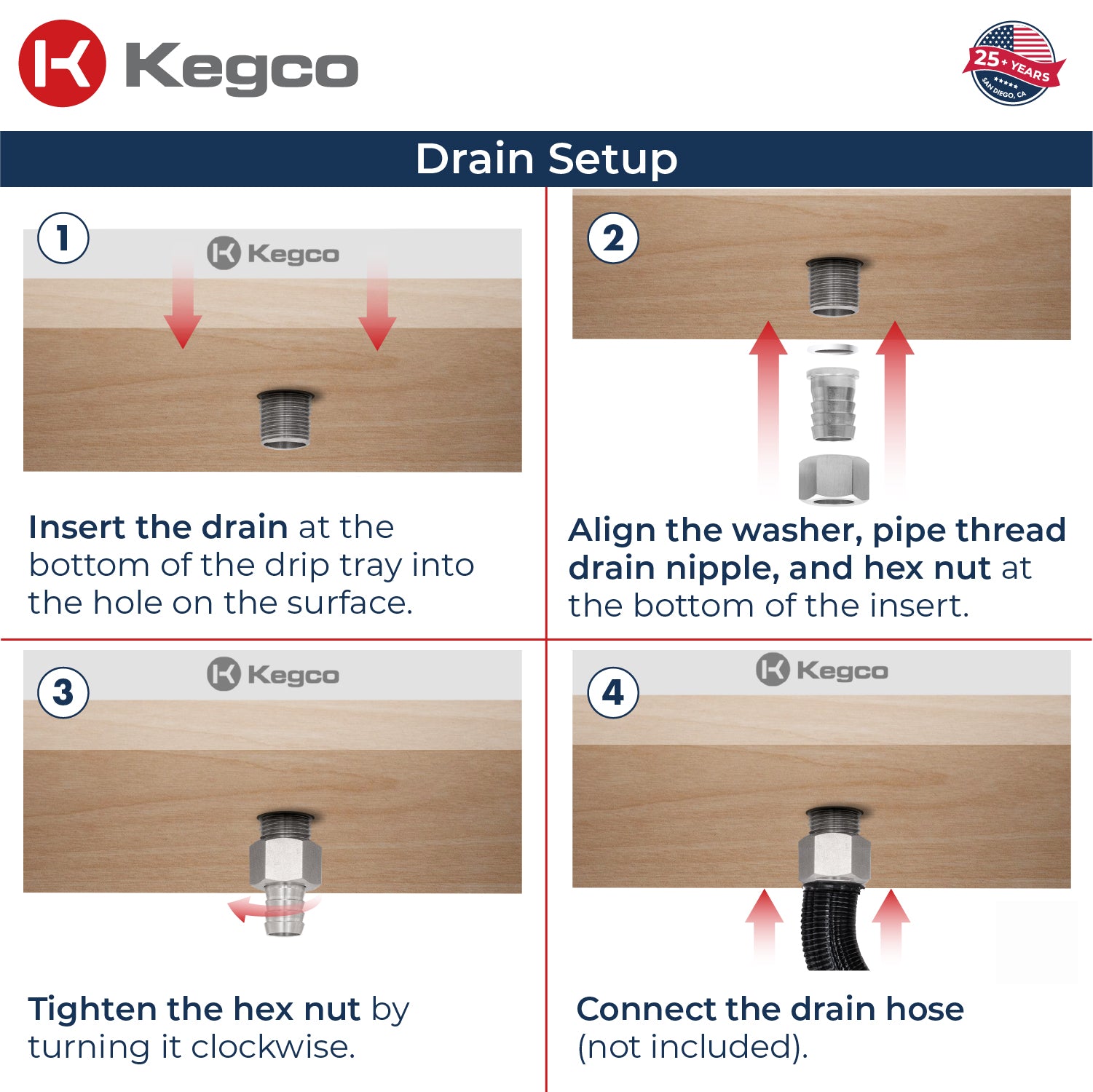 Kegco

25+ YEARS
SAN DIEGO, CA

Drain Setup

1

Kegco

Insert the drain at the bottom of the drip tray into the hole on the surface.

2

Align the washer, pipe thread drain nipple, and hex nut at the bottom of the insert.

3

Kegco

Tighten the hex nut by turning it clockwise.

4

Kegco

Connect the drain hose (not included).