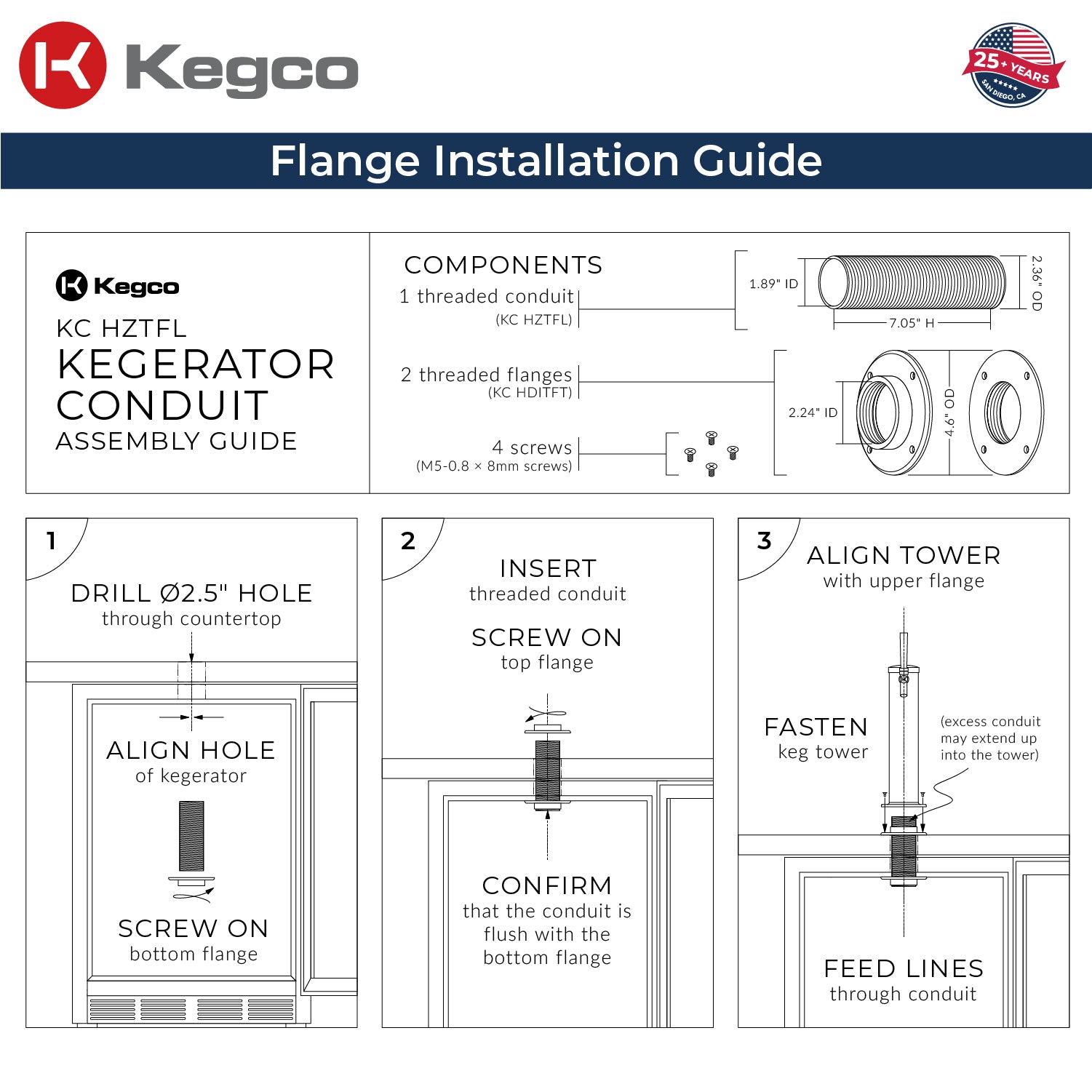 Kegco

25+ YEARS
SAN DIEGO, CA

Flange Installation Guide

Kegco
KC HZTFL
KEGERATOR CONDUIT
ASSEMBLY GUIDE

COMPONENTS
1 threaded conduit
(KC HZTFL)

1.89" ID
2.36" OD
7.05" H

2 threaded flanges
(KC HDITFT)

2.24" ID
4.6" OD

4 screws
(M5-0.8 × 8mm screws)

1
DRILL Ø2.5" HOLE
through countertop

ALIGN HOLE
of kegerator

SCREW ON
bottom flange

2
INSERT
threaded conduit

SCREW ON
top flange

CONFIRM
that the conduit is flush with the bottom flange

3
ALIGN TOWER
with upper flange

FASTEN
keg tower

(excess conduit may extend up into the tower)

FEED LINES
through conduit