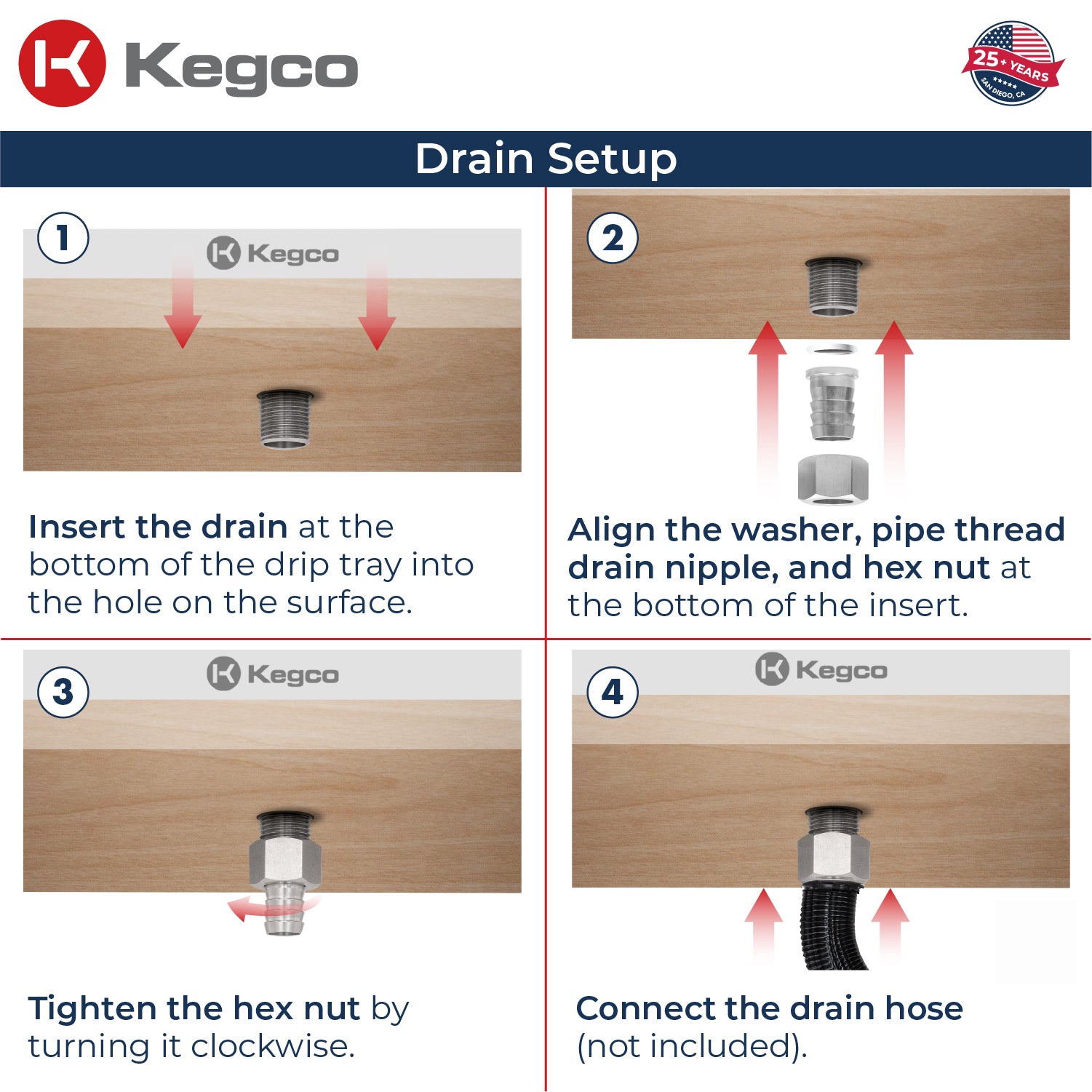 Kegco

25+ YEARS
SAN DIEGO, CA

Drain Setup

1

Kegco

Insert the drain at the bottom of the drip tray into the hole on the surface.

2

Align the washer, pipe thread drain nipple, and hex nut at the bottom of the insert.

3

Kegco

Tighten the hex nut by turning it clockwise.

4

Kegco

Connect the drain hose (not included).