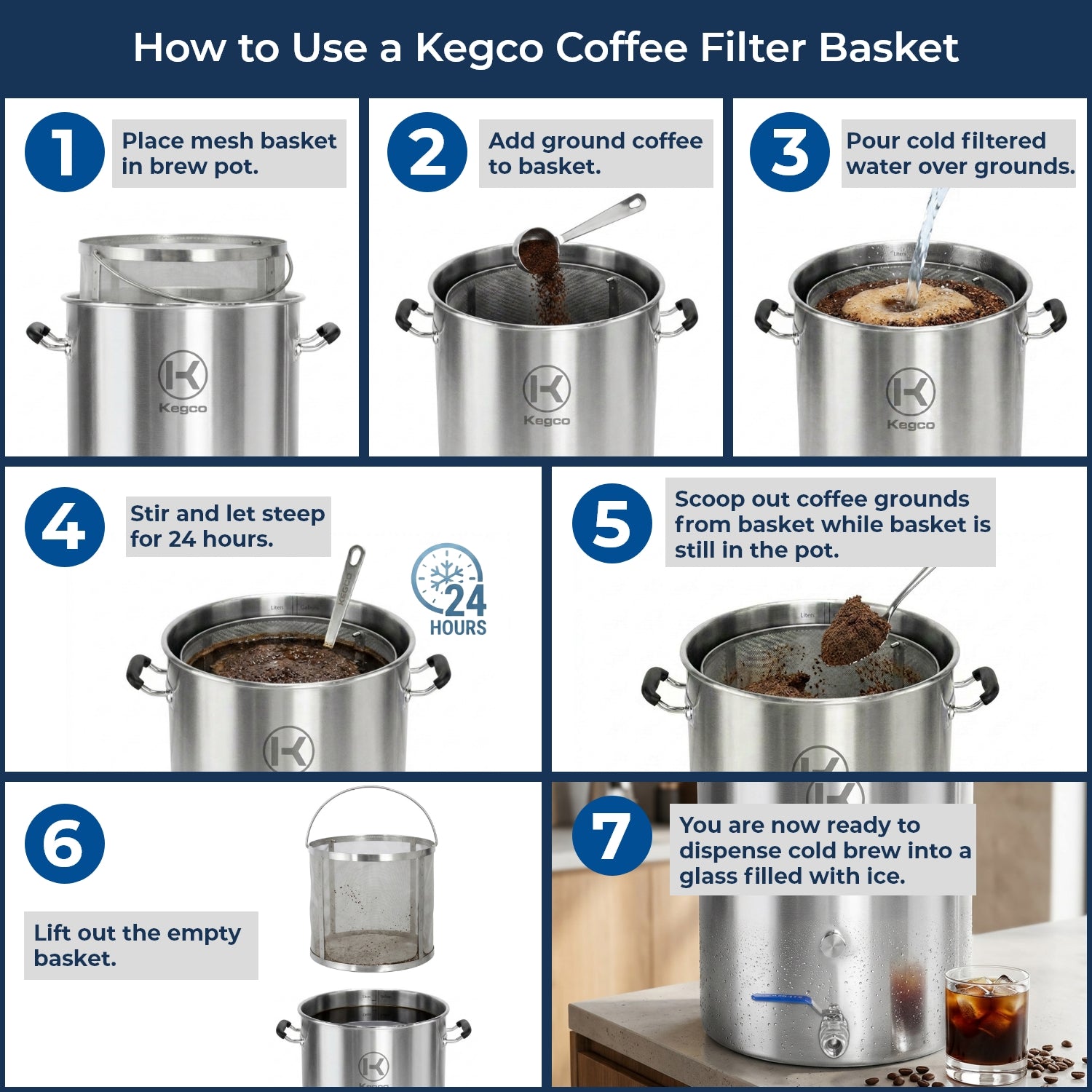 How to Use a Kegco Coffee Filter Basket

1 Place mesh basket in brew pot.

Kegco

2 Add ground coffee to basket.

Kegco

3 Pour cold filtered water over grounds.

Kegco

4 Stir and let steep for 24 hours.

24 HOURS

5 Scoop out coffee grounds from basket while basket is still in the pot.

6

Lift out the empty basket.

7 You are now ready to dispense cold brew into a glass filled with ice.